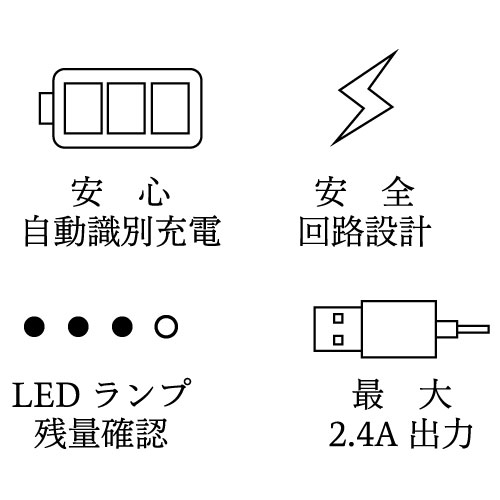 安　心
自動識別充電

安　全
回路設計

LED ランプ
残量確認

最　大
2.4A 出力